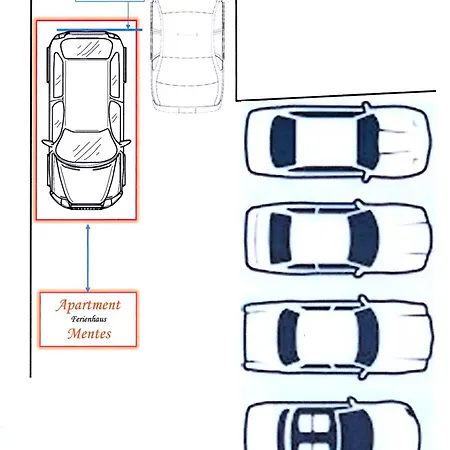 Apartment
Ferienhaus
Mentes