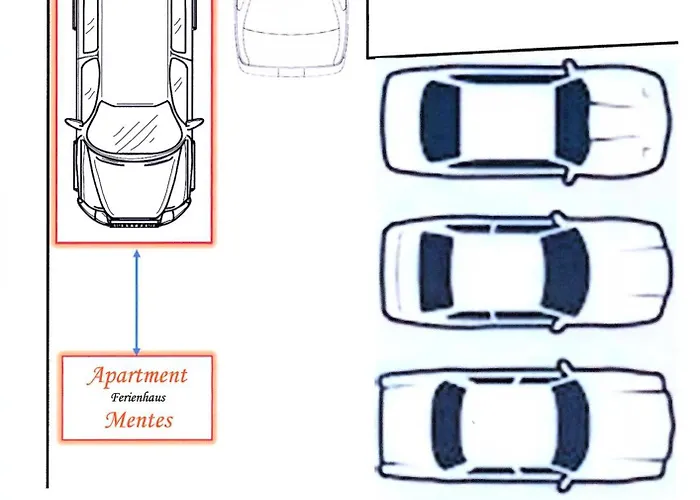 Apartment
Ferienhaus
Mentes